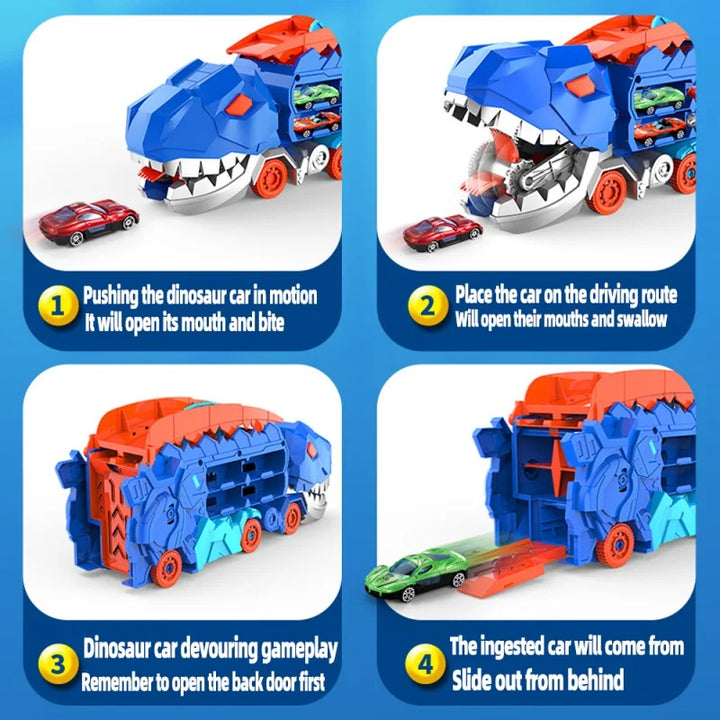 1 Pushing the dinosaur car in motion
It will open its mouth and bite

2 Place the car on the driving route
Will open their mouths and swallow

3 Dinosaur car devouring gameplay
Remember to open the back door first

4 The ingested car will come from
Slide out from behind