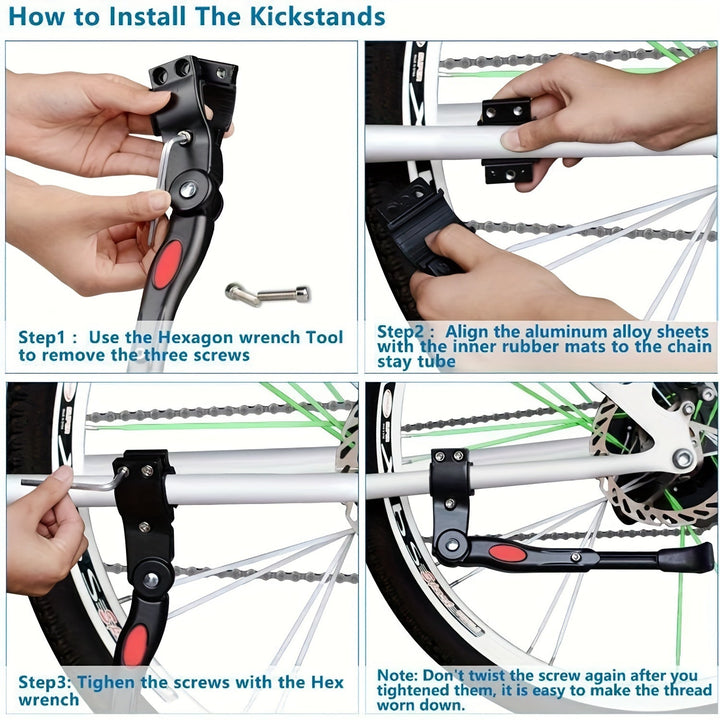 How to Install The Kickstands

Step1 : Use the Hexagon wrench Tool to remove the three screws

Step2 : Align the aluminum alloy sheets with the inner rubber mats to the chain stay tube

Step3: Tighen the screws with the Hex wrench

Note: Don't twist the screw again after you tightened them, it is easy to make the thread worn down.